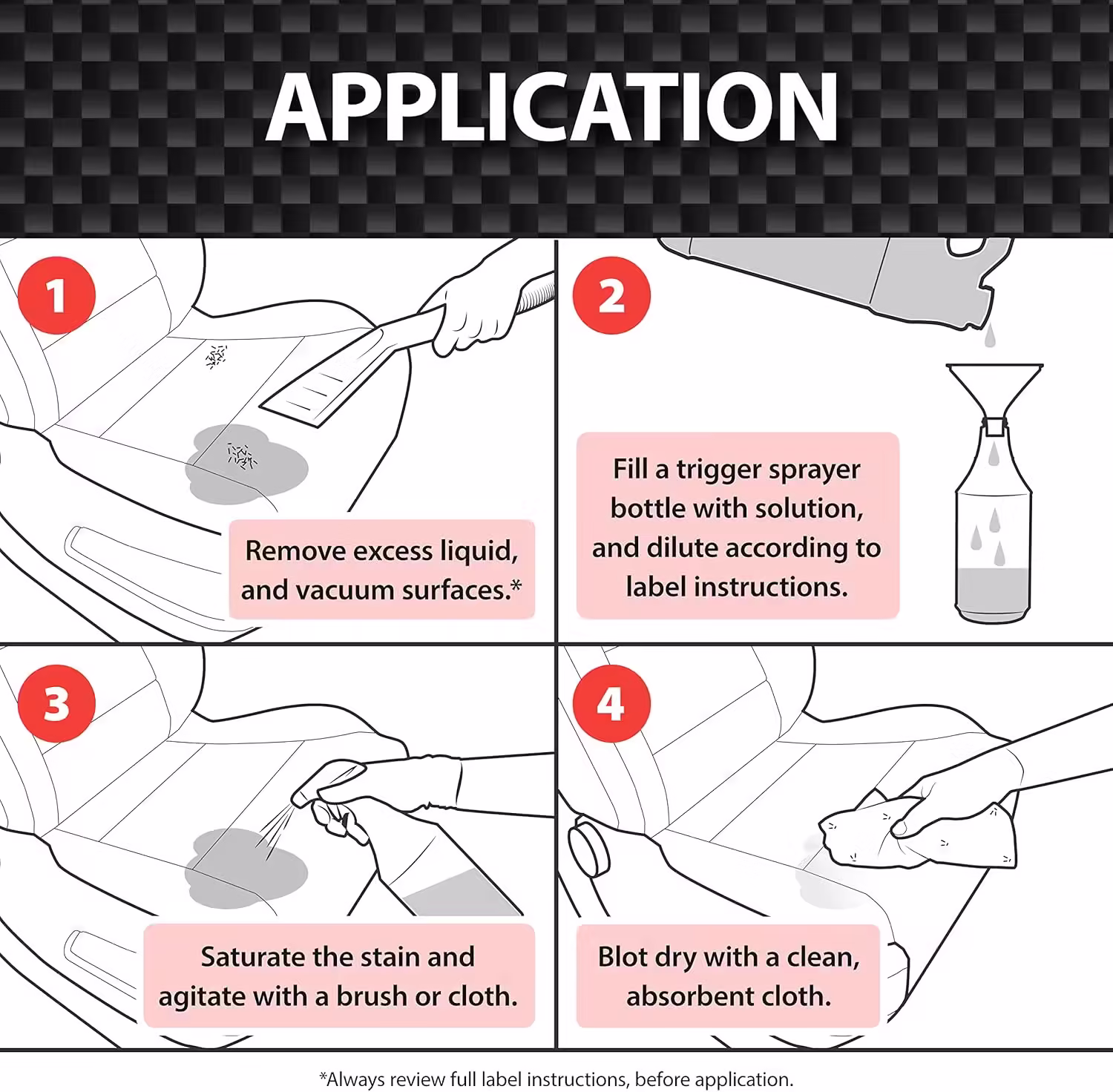 APPLICATION

1

Remove excess liquid, and vacuum surfaces.*

2

Fill a trigger sprayer bottle with solution, and dilute according to label instructions.

3

Saturate the stain and agitate with a brush or cloth.

4

Blot dry with a clean, absorbent cloth.

*Always review full label instructions, before application.